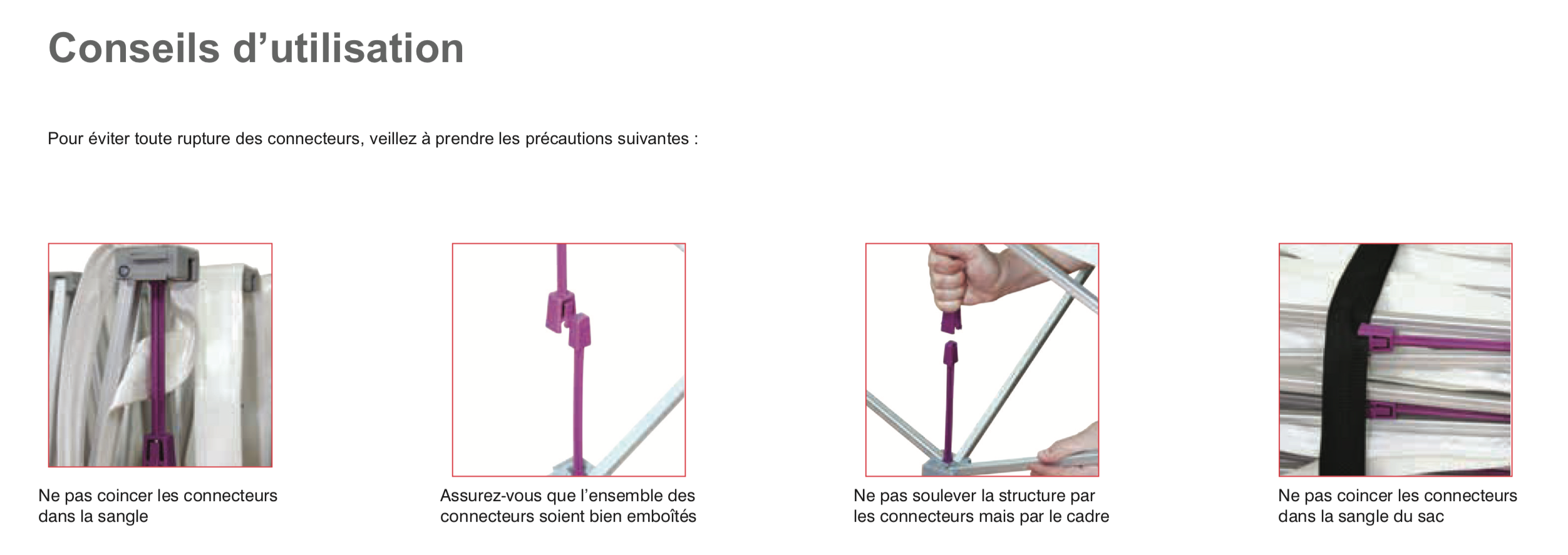 Conseils d’utilisation

Pour éviter toute rupture des connecteurs, veillez à prendre les précautions suivantes :

Ne pas coincer les connecteurs dans la sangle

Assurez-vous que l’ensemble des connecteurs soient bien emboîtés

Ne pas soulever la structure par les connecteurs mais par le cadre

Ne pas coincer les connecteurs dans la sangle du sac