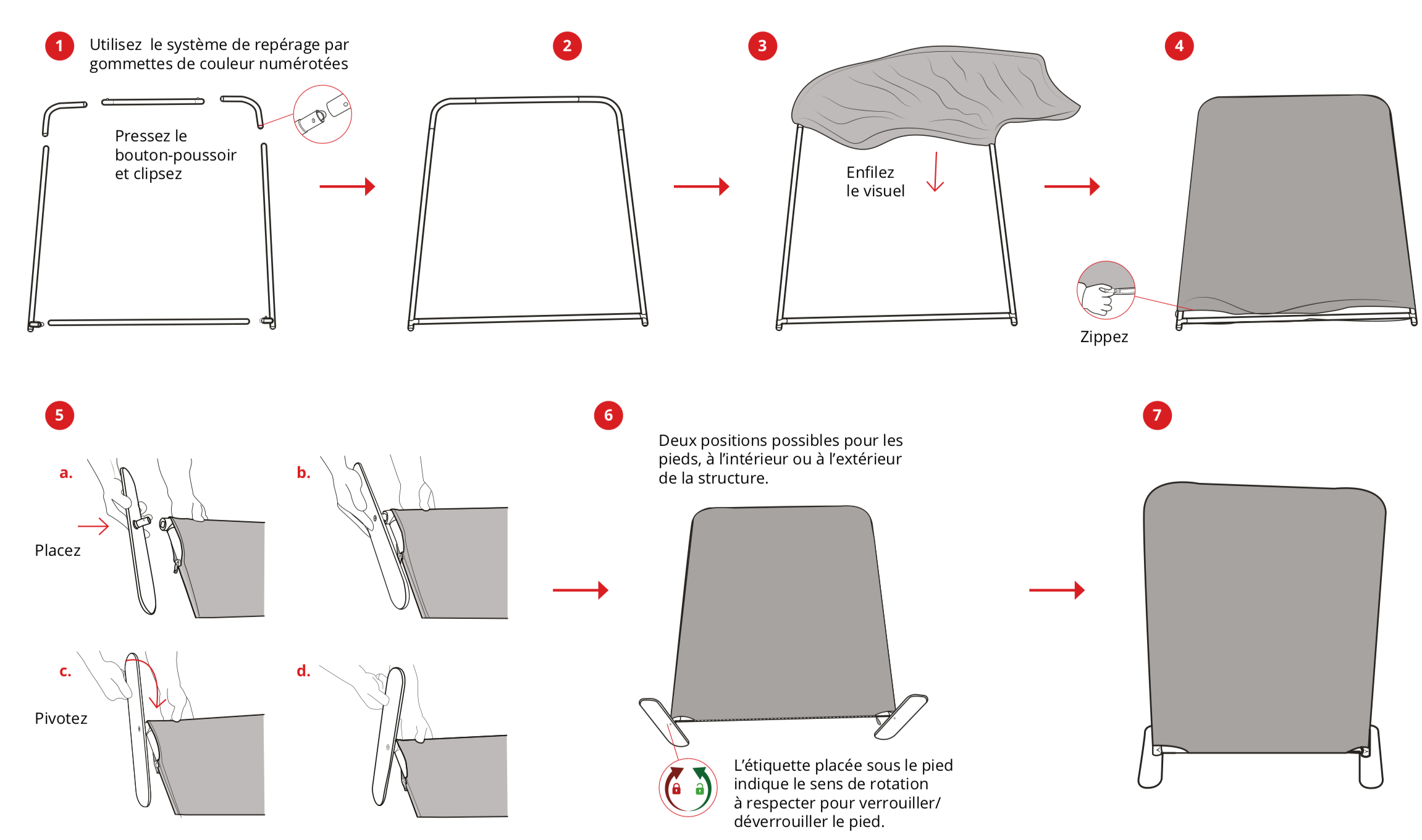 1 Utilisez le système de repérage par gommettes de couleur numérotées

Pressez le bouton-poussoir et clipsez

2

3

Enfilez le visuel

4

Zippez

5

a.

Placez

b.

c.

Pivotez

d.

6

Deux positions possibles pour les pieds, à l'intérieur ou à l'extérieur de la structure.

L'étiquette placée sous le pied indique le sens de rotation à respecter pour verrouiller/ déverrouiller le pied.

7