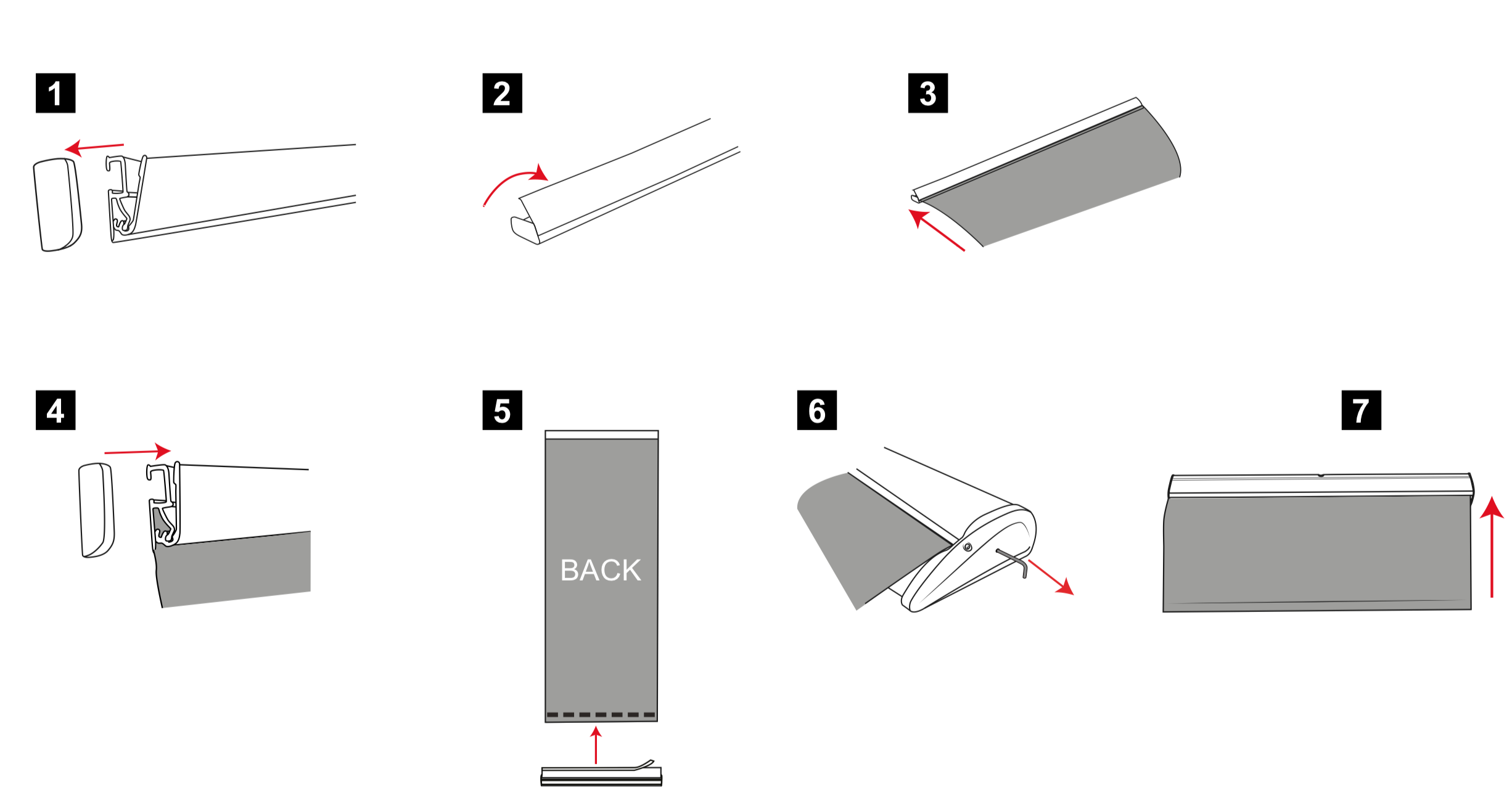 1

2

3

4

5

BACK

6

7