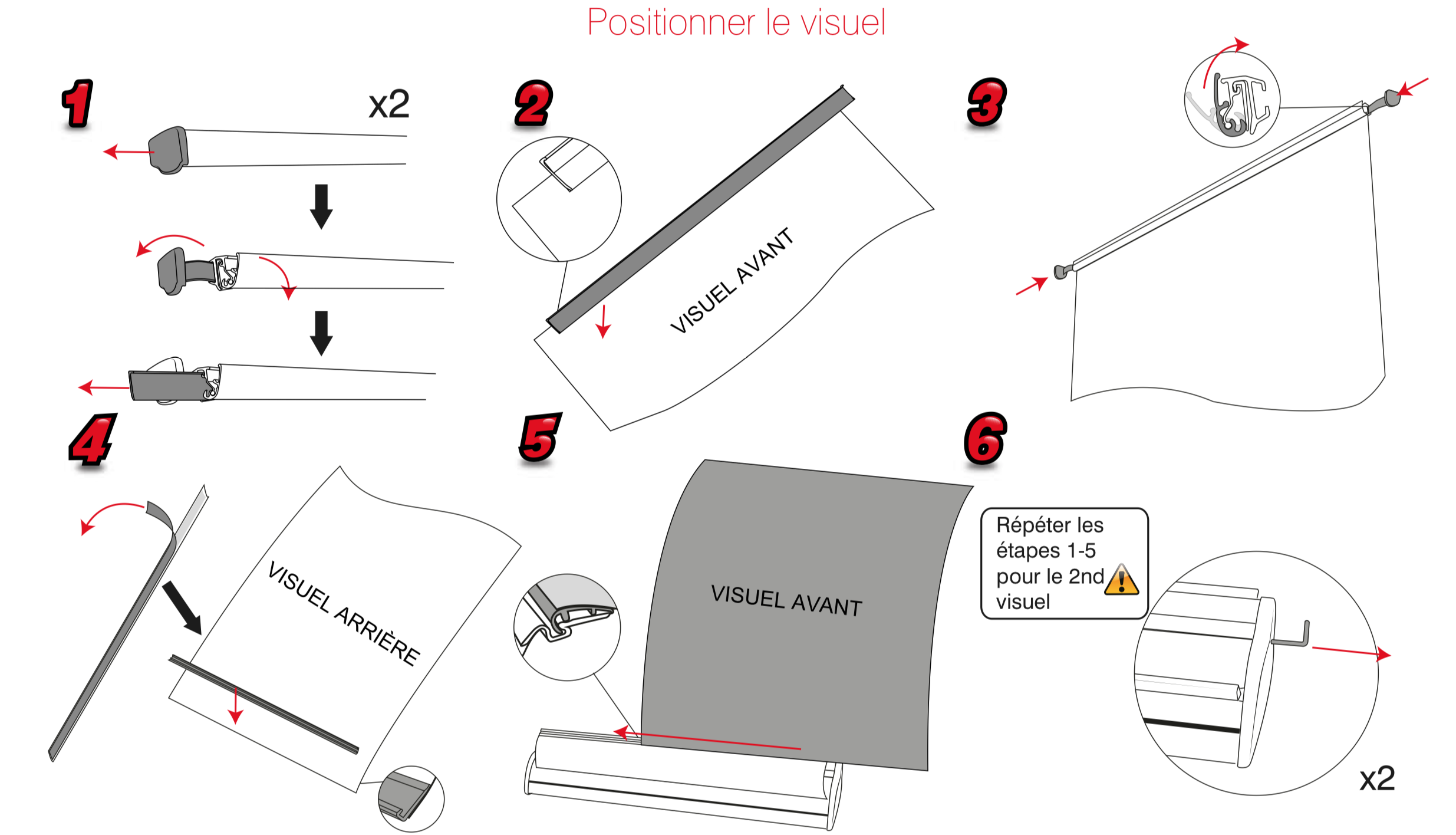 Positionner le visuel

1

x2

2

VISUEL AVANT

3

4

VISUEL ARRIÈRE

5

VISUEL AVANT

6

Répéter les étapes 1-5 pour le 2nd visuel

x2