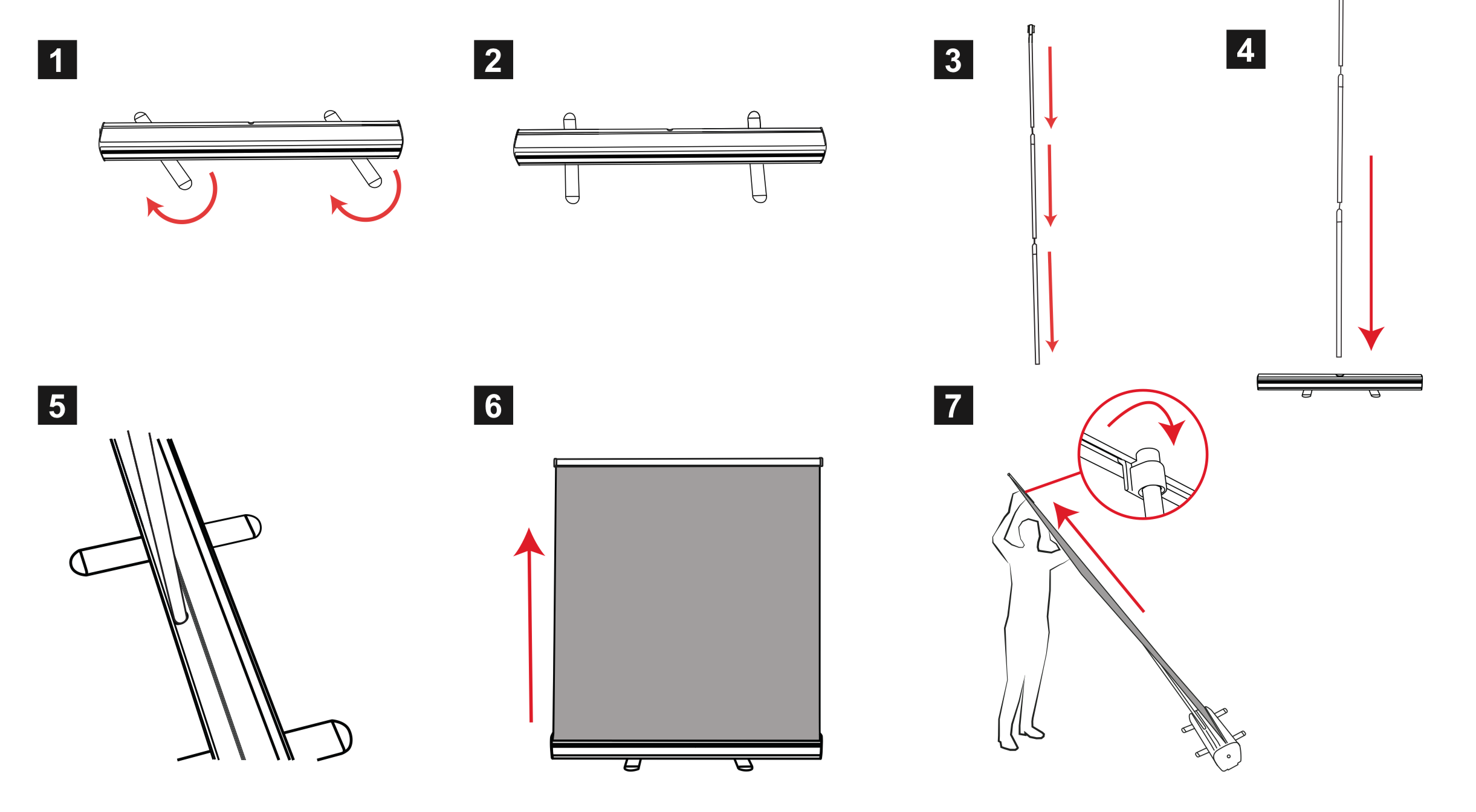 1
2
3
4
5
6
7