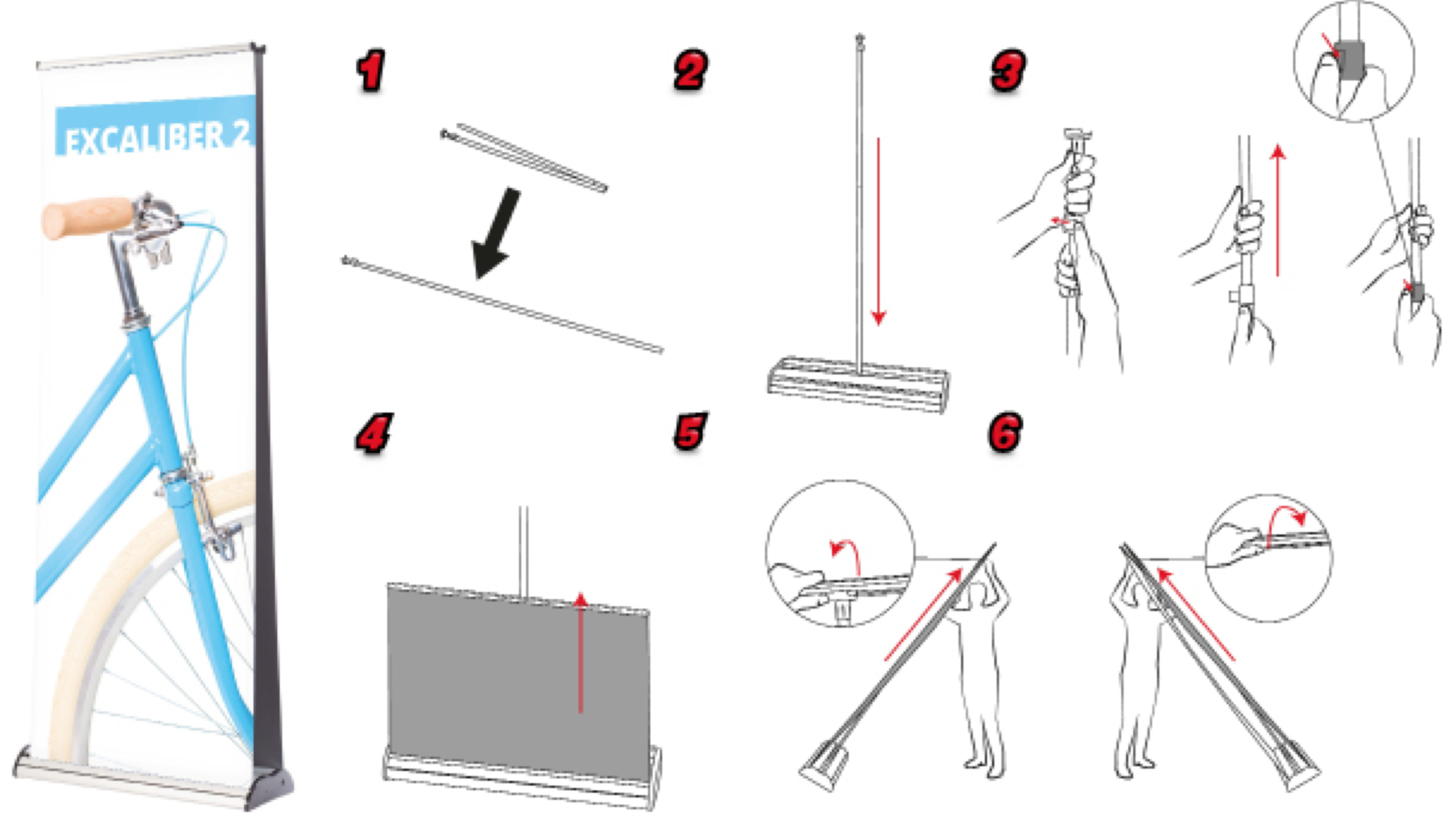 EXCALIBER 2

1

2

3

4

5

6