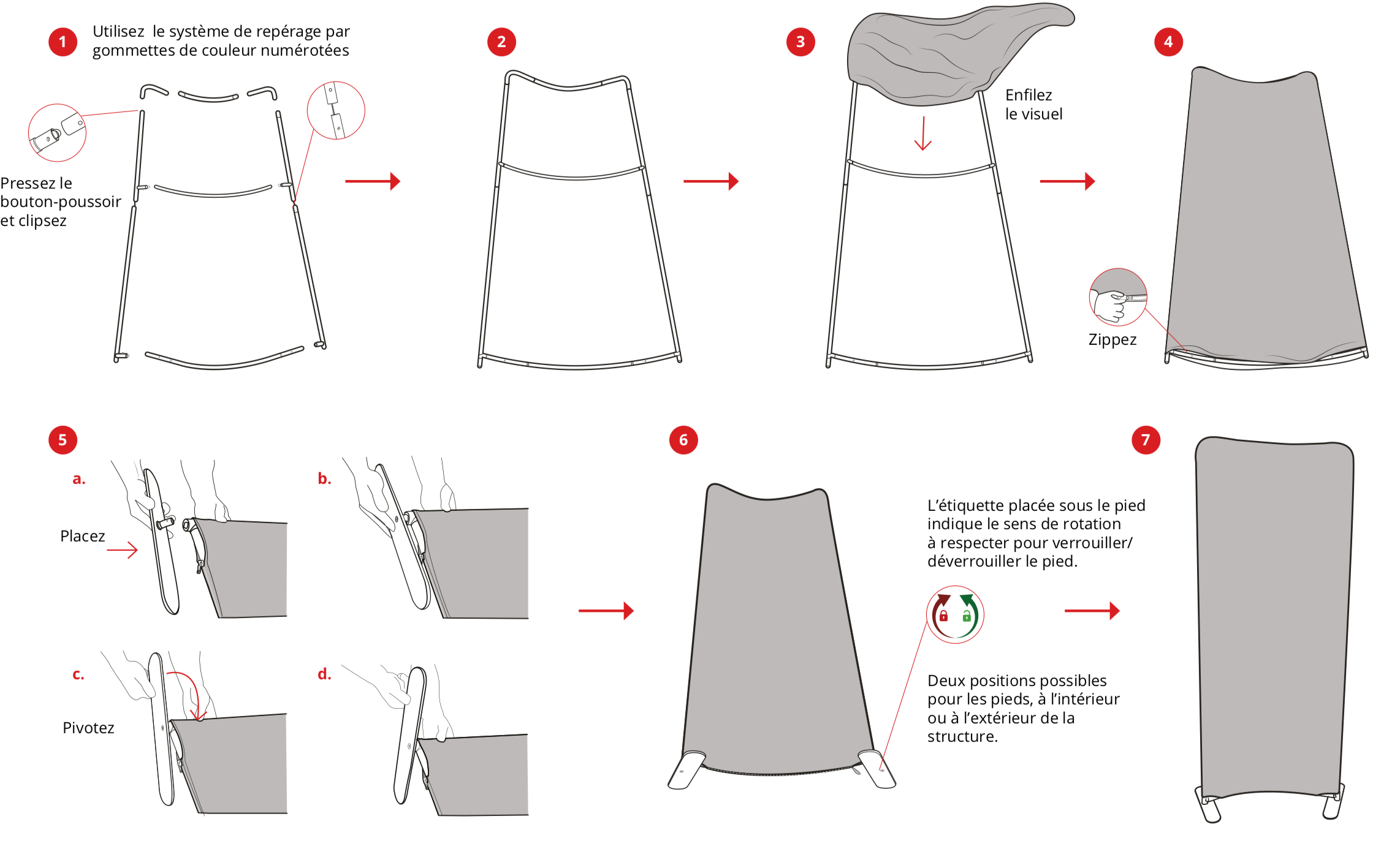 1 Utilisez le système de repérage par gommettes de couleur numérotées

Pressez le bouton-poussoir et clipsez

2

3

Enfilez le visuel

4

Zippez

5

a.

Placez

b.

c.

Pivotez

d.

6

L'étiquette placée sous le pied indique le sens de rotation à respecter pour verrouiller/ déverrouiller le pied.

Deux positions possibles pour les pieds, à l'intérieur ou à l'extérieur de la structure.

7