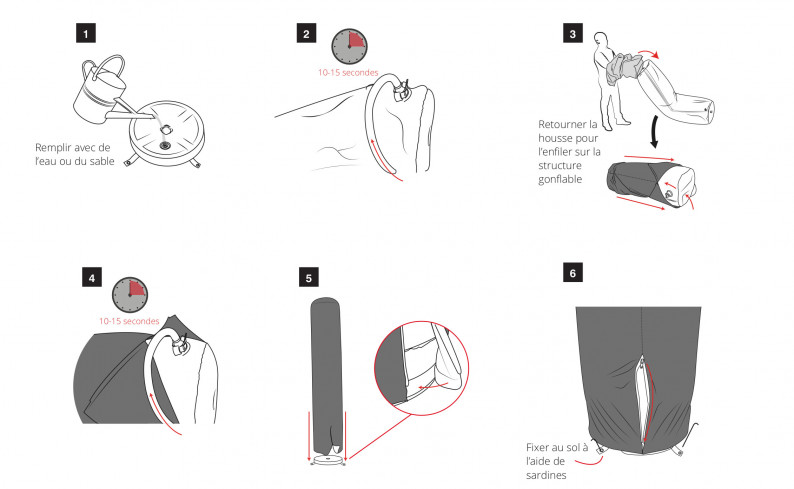 1

Remplir avec de l'eau ou du sable

2

10-15 secondes

3

Retourner la housse pour l'enfiler sur la structure gonflable

4

10-15 secondes

5

6

Fixer au sol à l'aide de sardines