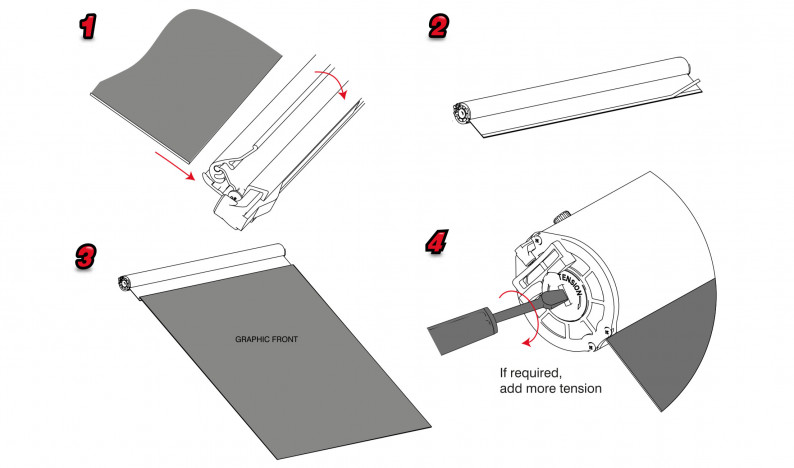 1

2

3

GRAPHIC FRONT

4

TENSION

If required, add more tension