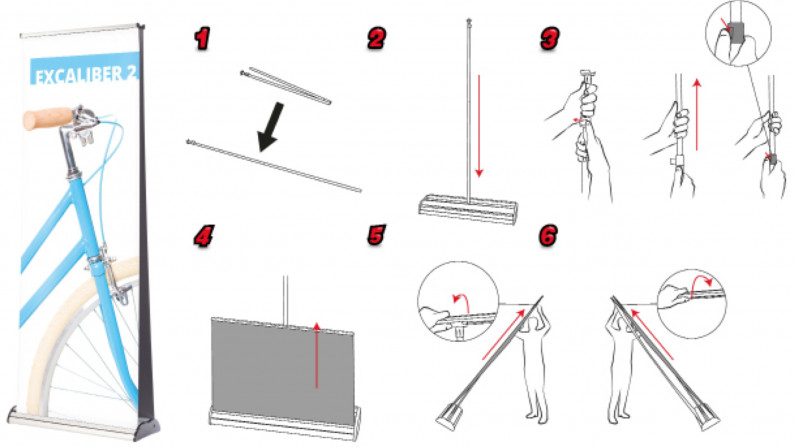 EXCALIBER 2

1

2

3

4

5

6