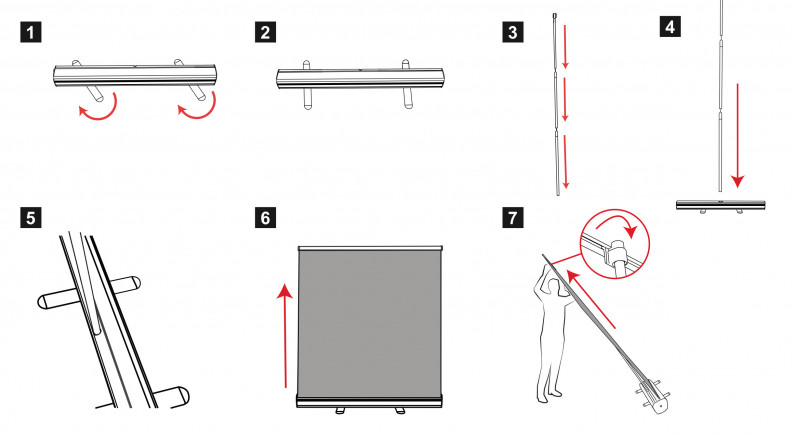 1

2

3

4

5

6

7