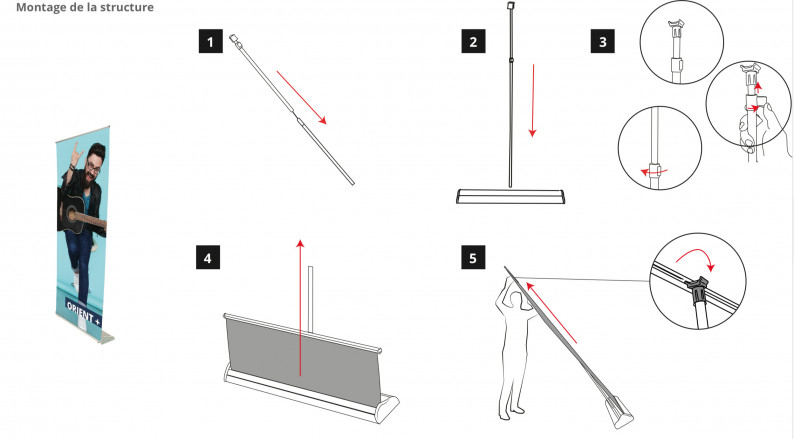 Montage de la structure

ORIENT +

1

2

3

4

5