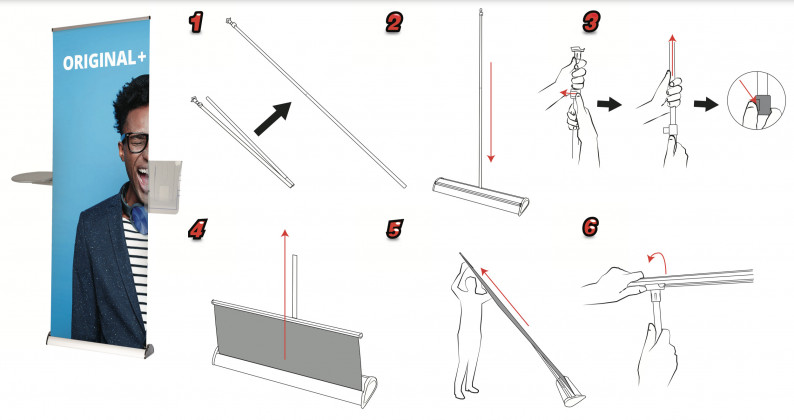 ORIGINAL+

1

2

3

4

5

6