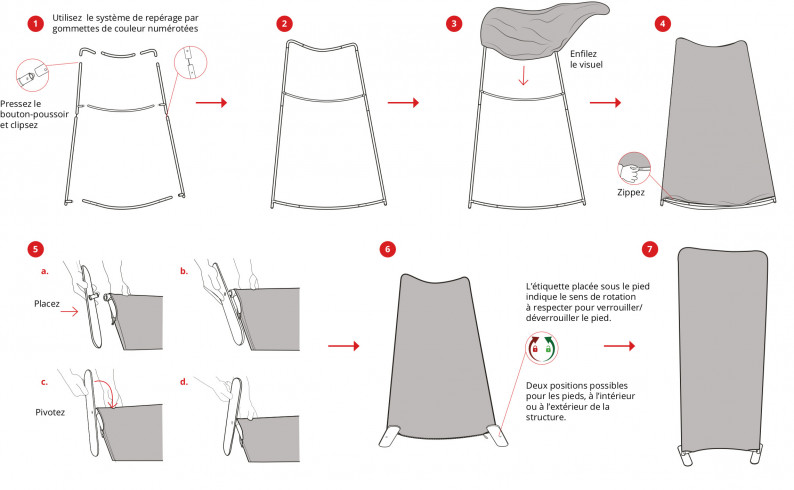 1 Utilisez le système de repérage par gommettes de couleur numérotées

Pressez le bouton-poussoir et clipsez

2

3

Enfilez le visuel

4

Zippez

5

a.

Placez

b.

c.

Pivotez

d.

6

L'étiquette placée sous le pied indique le sens de rotation à respecter pour verrouiller/ déverrouiller le pied.

Deux positions possibles pour les pieds, à l'intérieur ou à l'extérieur de la structure.

7