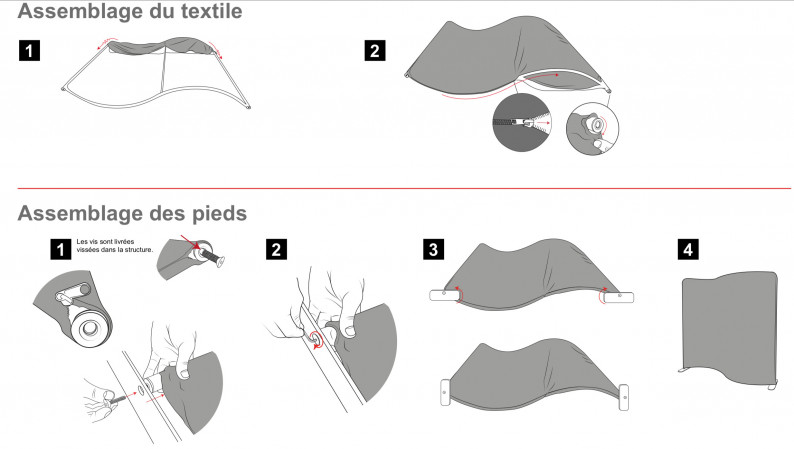 Assemblage du textile

1

2

Assemblage des pieds

1

Les vis sont livrées vissées dans la structure.

2

3

4