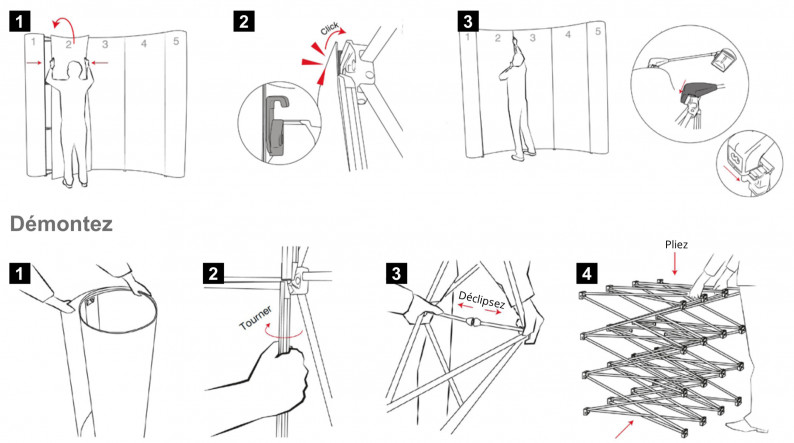 1

1 2 3 4 5

2

Click

3

1 2 3 4 5

Démontez

1

2

Tourner

3

Déclipsez

4

Pliez