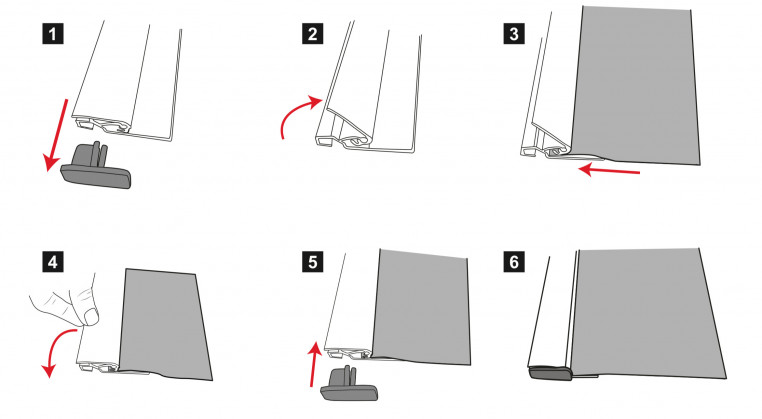 1
2
3
4
5
6