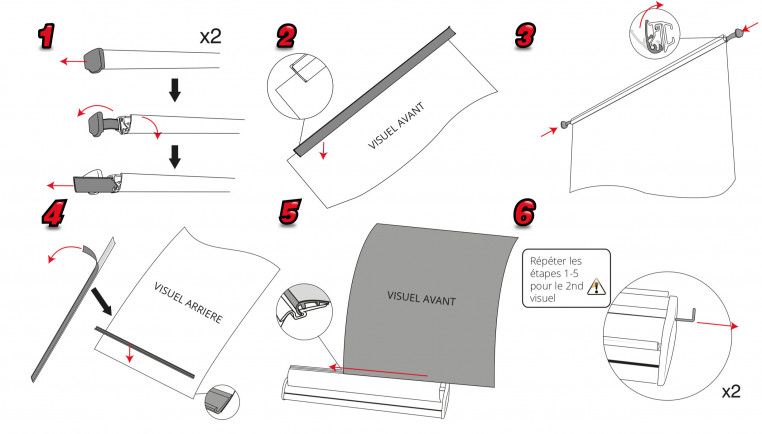 1

x2

2

VISUEL AVANT

3

4

VISUEL ARRIERE

5

VISUEL AVANT

6

Répéter les étapes 1-5 pour le 2nd visuel

x2