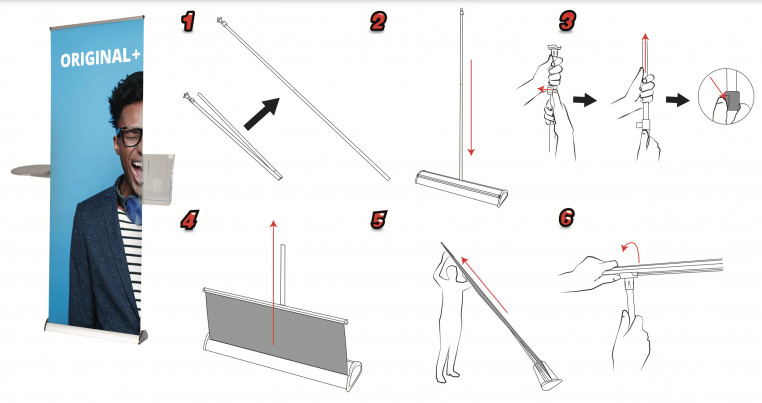 ORIGINAL+

1

2

3

4

5

6