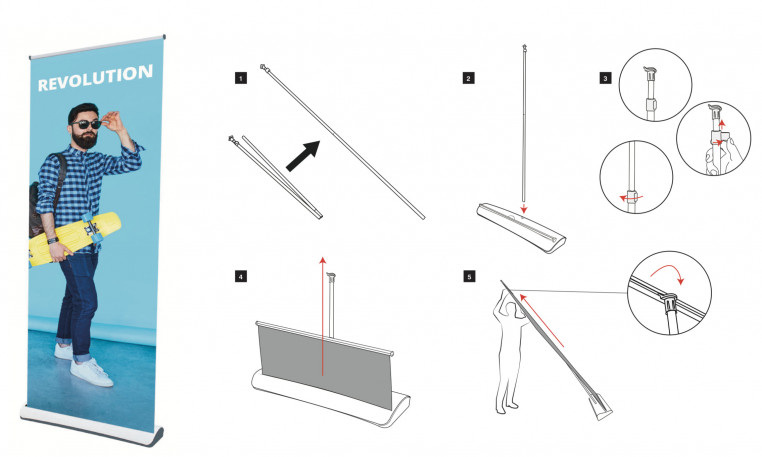 REVOLUTION

1

2

3

4

5