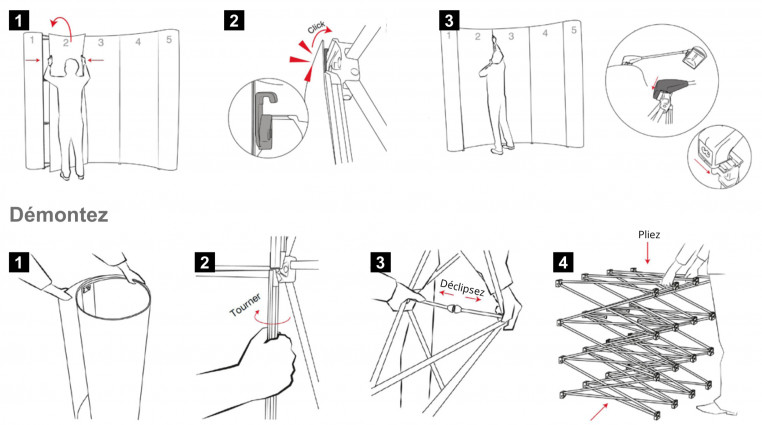 1

1 2 3 4 5

2

Click

3

1 2 3 4 5

Démontez

1

2

Tourner

3

Déclipsez

4

Pliez