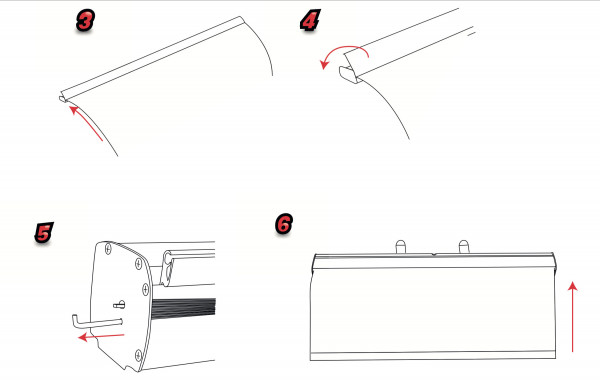 3

4

5

6