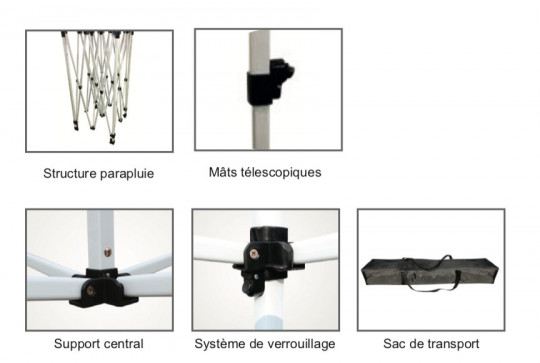 Structure parapluie

Mâts télescopiques

Support central

Système de verrouillage

Sac de transport