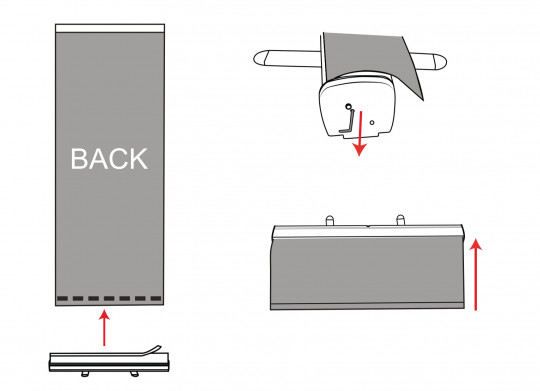 BACK