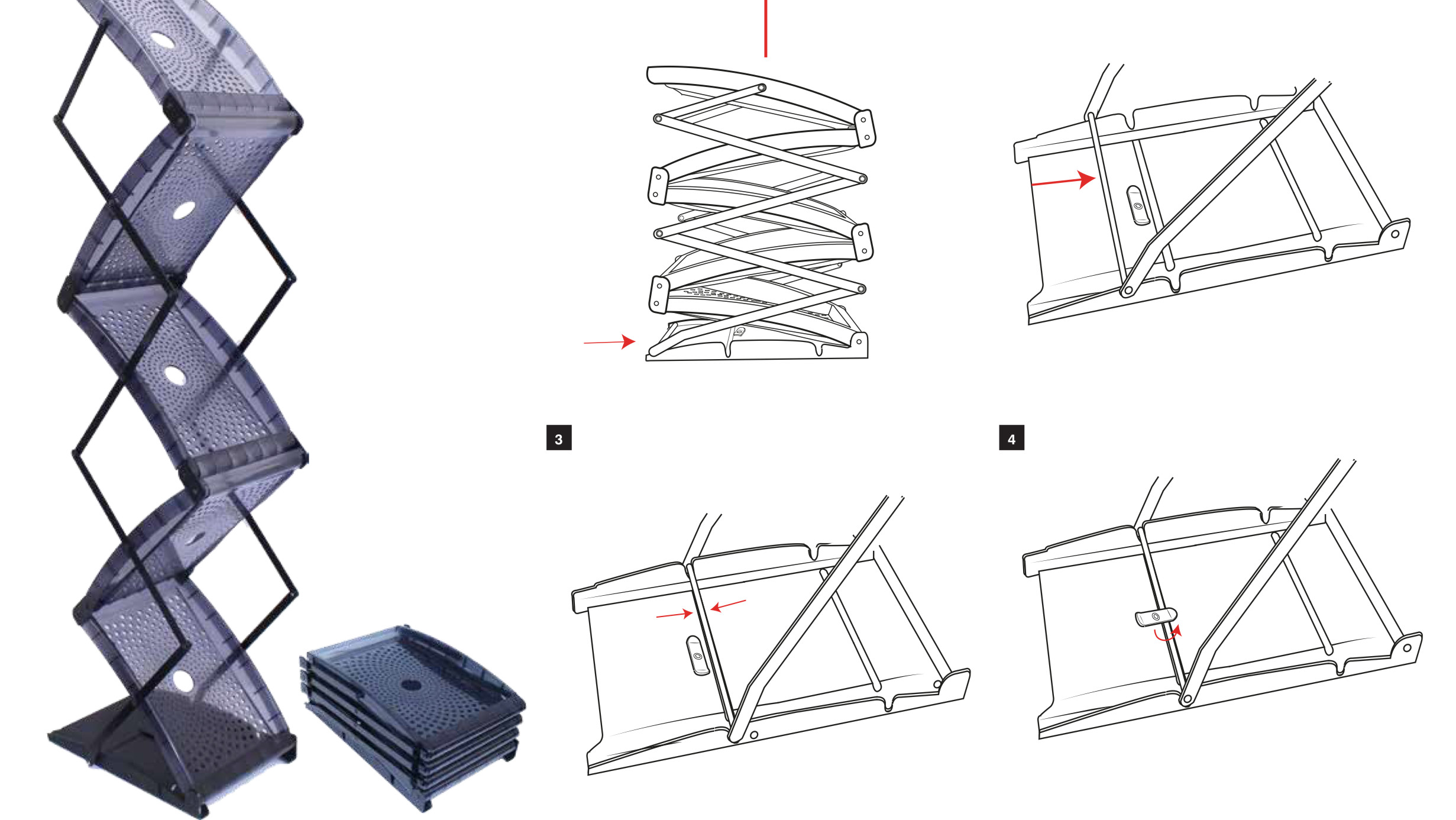 3

4