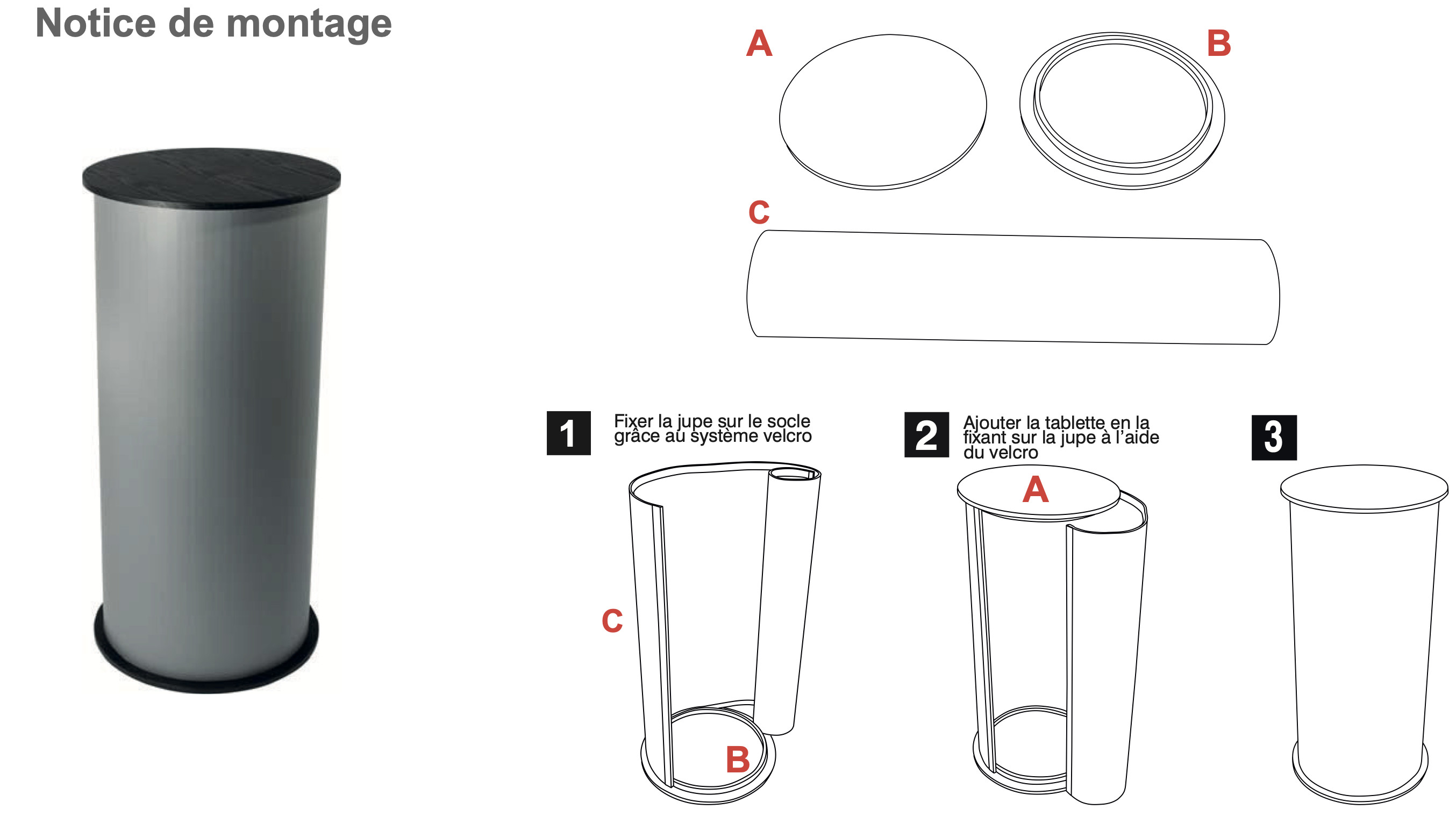 Notice de montage

A

B

C

1

Fixer la jupe sur le socle grâce au système velcro

C

B

2

Ajouter la tablette en la fixant sur la jupe à l'aide du velcro

A

3