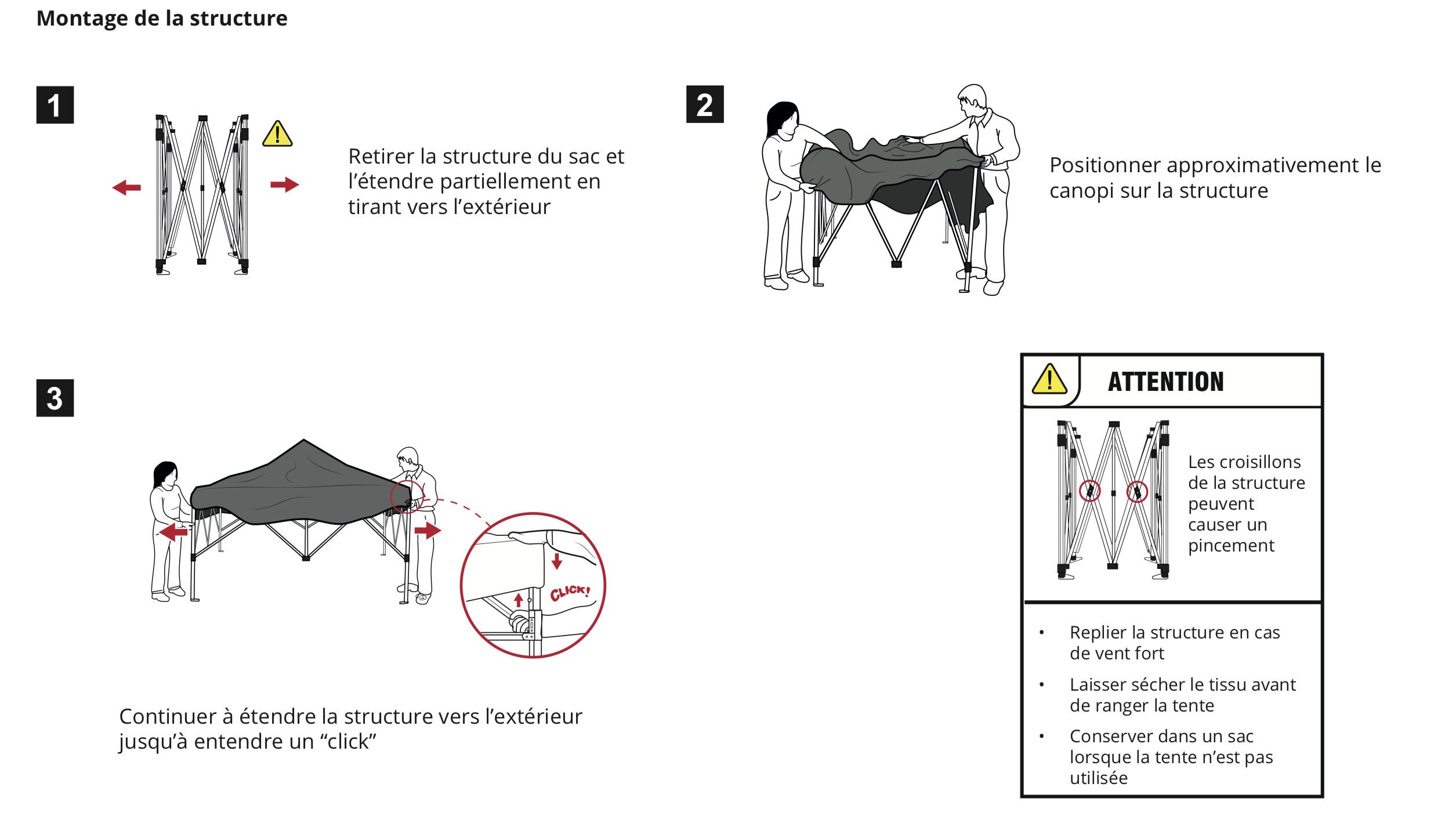 Montage de la structure

1

Retirer la structure du sac et l’étendre partiellement en tirant vers l’extérieur

2

Positionner approximativement le canopi sur la structure

3

CLICK!

Continuer à étendre la structure vers l’extérieur jusqu’à entendre un “click”

ATTENTION

Les croisillons de la structure peuvent causer un pincement

• Replier la structure en cas de vent fort
• Laisser sécher le tissu avant de ranger la tente
• Conserver dans un sac lorsque la tente n’est pas utilisée