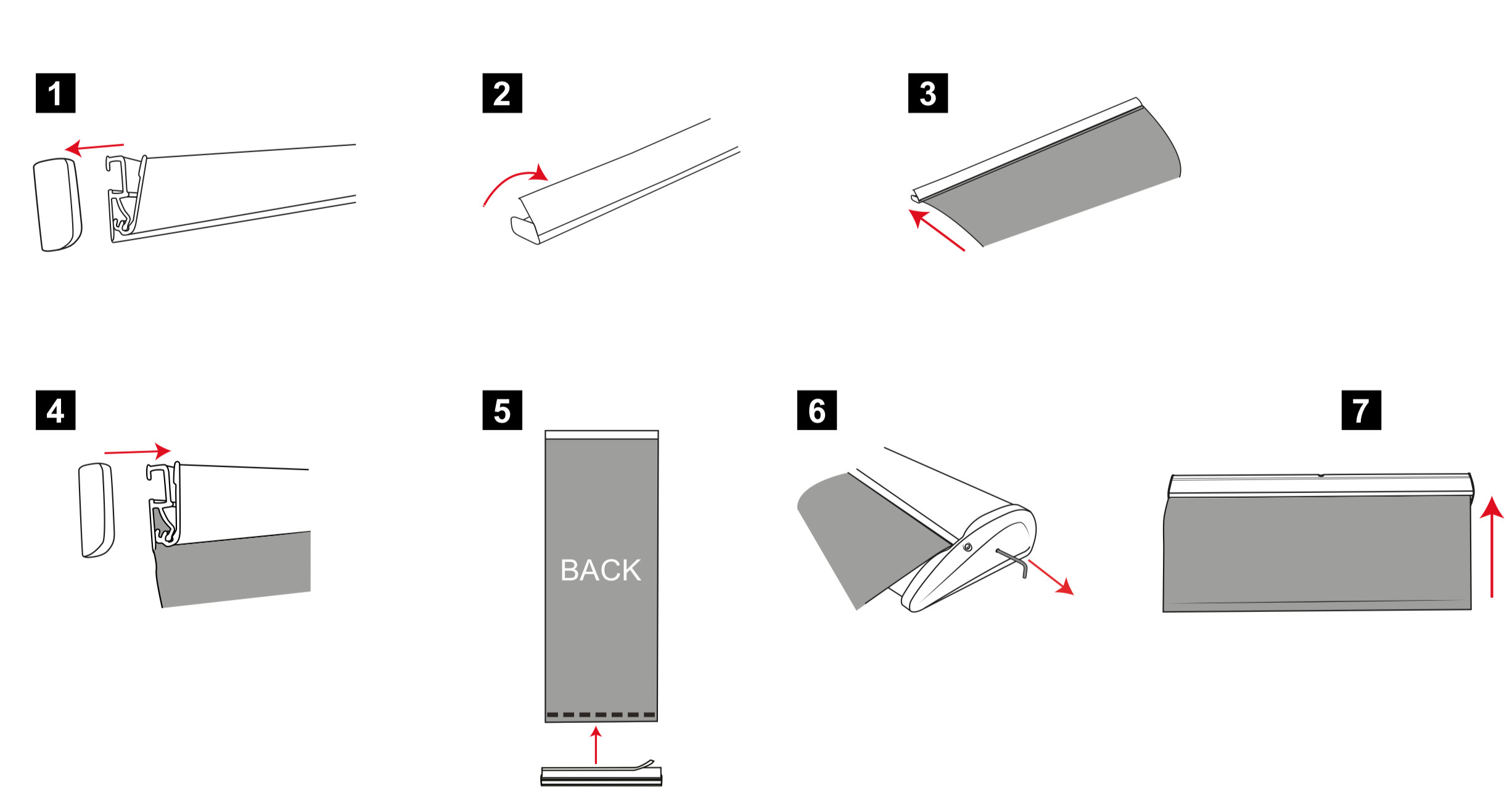 1

2

3

4

5

BACK

6

7