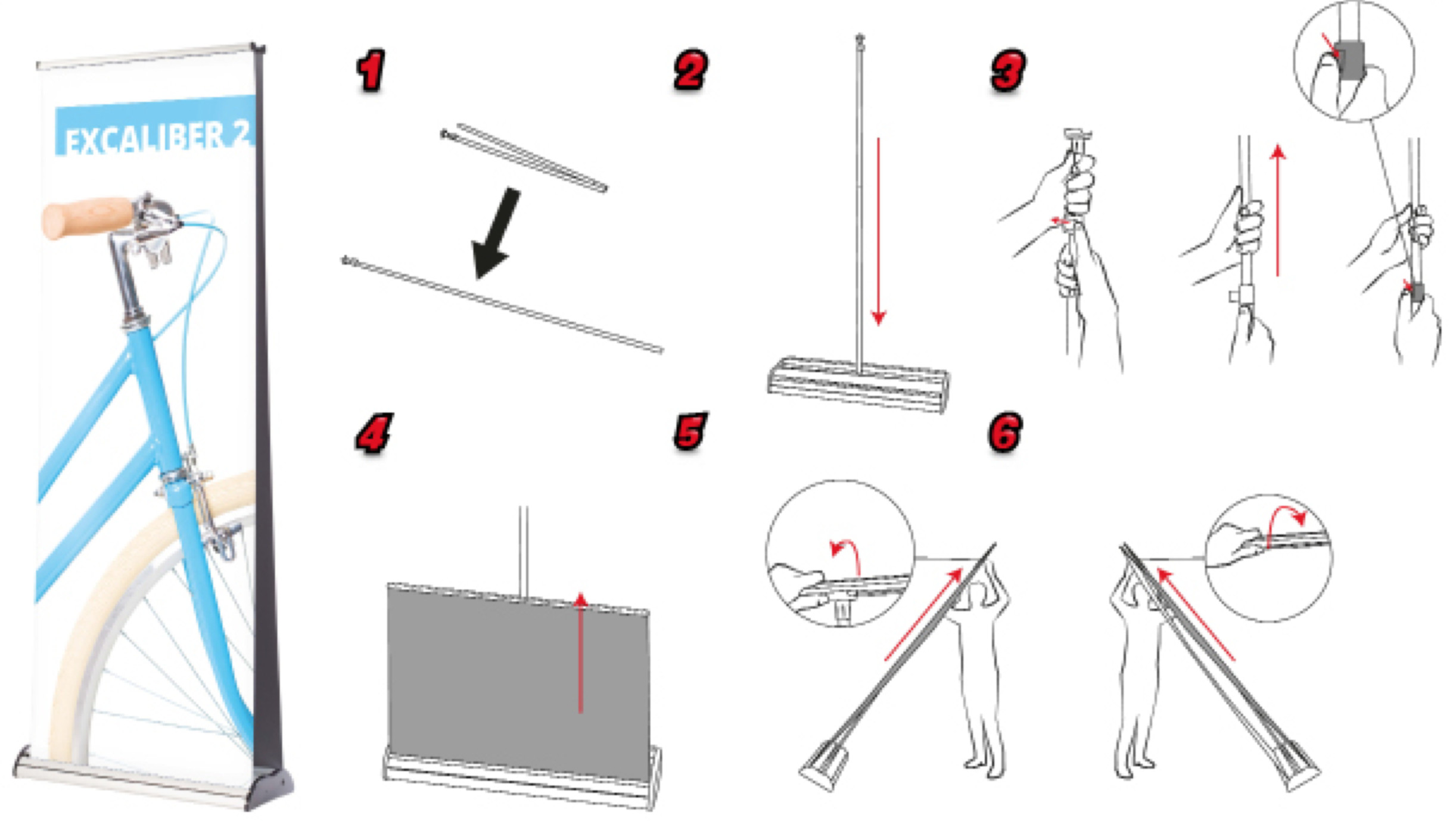 EXCALIBER 2

1

2

3

4

5

6