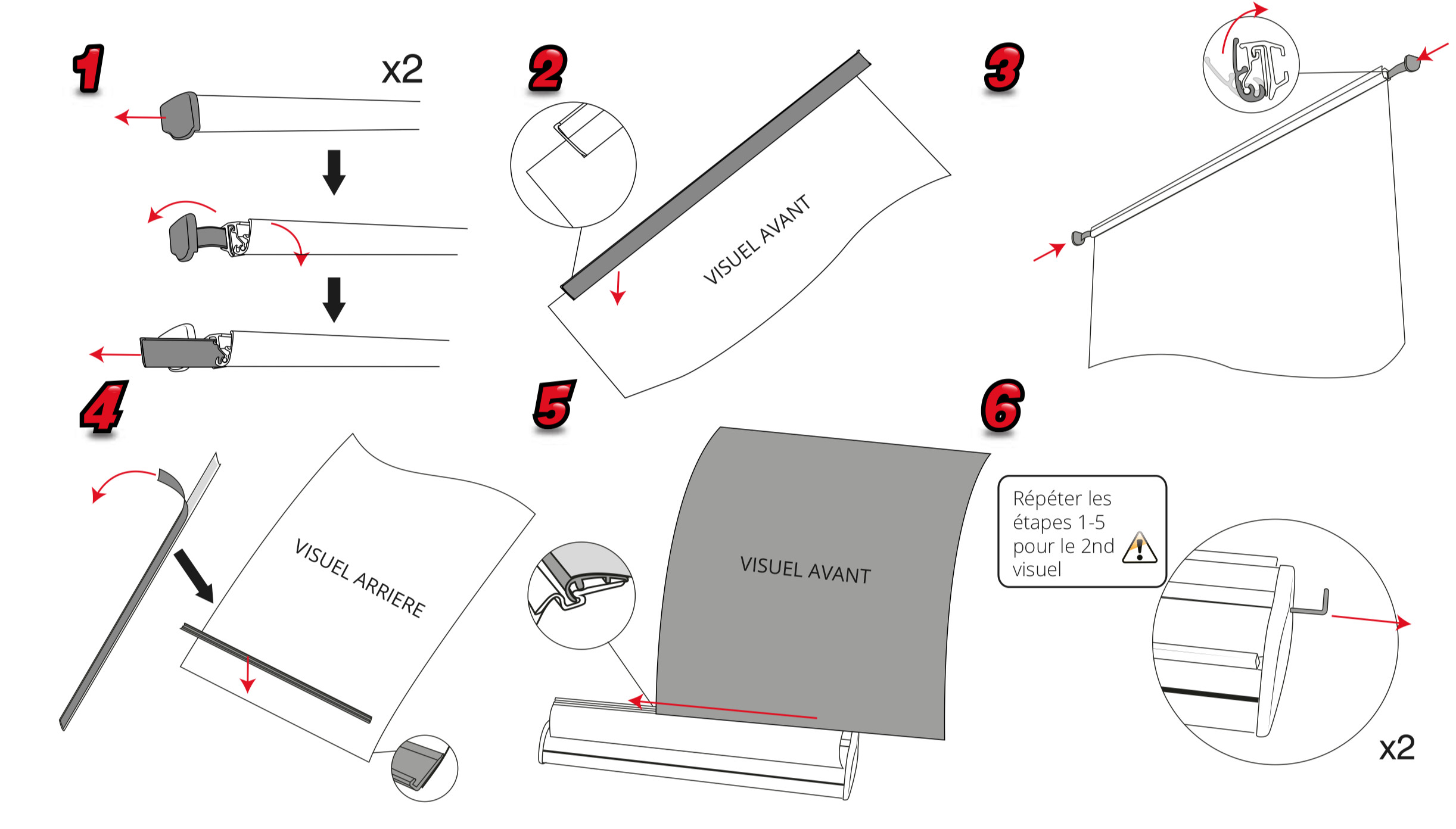 1

x2

2

VISUEL AVANT

3

4

VISUEL ARRIERE

5

VISUEL AVANT

6

Répéter les étapes 1-5 pour le 2nd visuel

x2