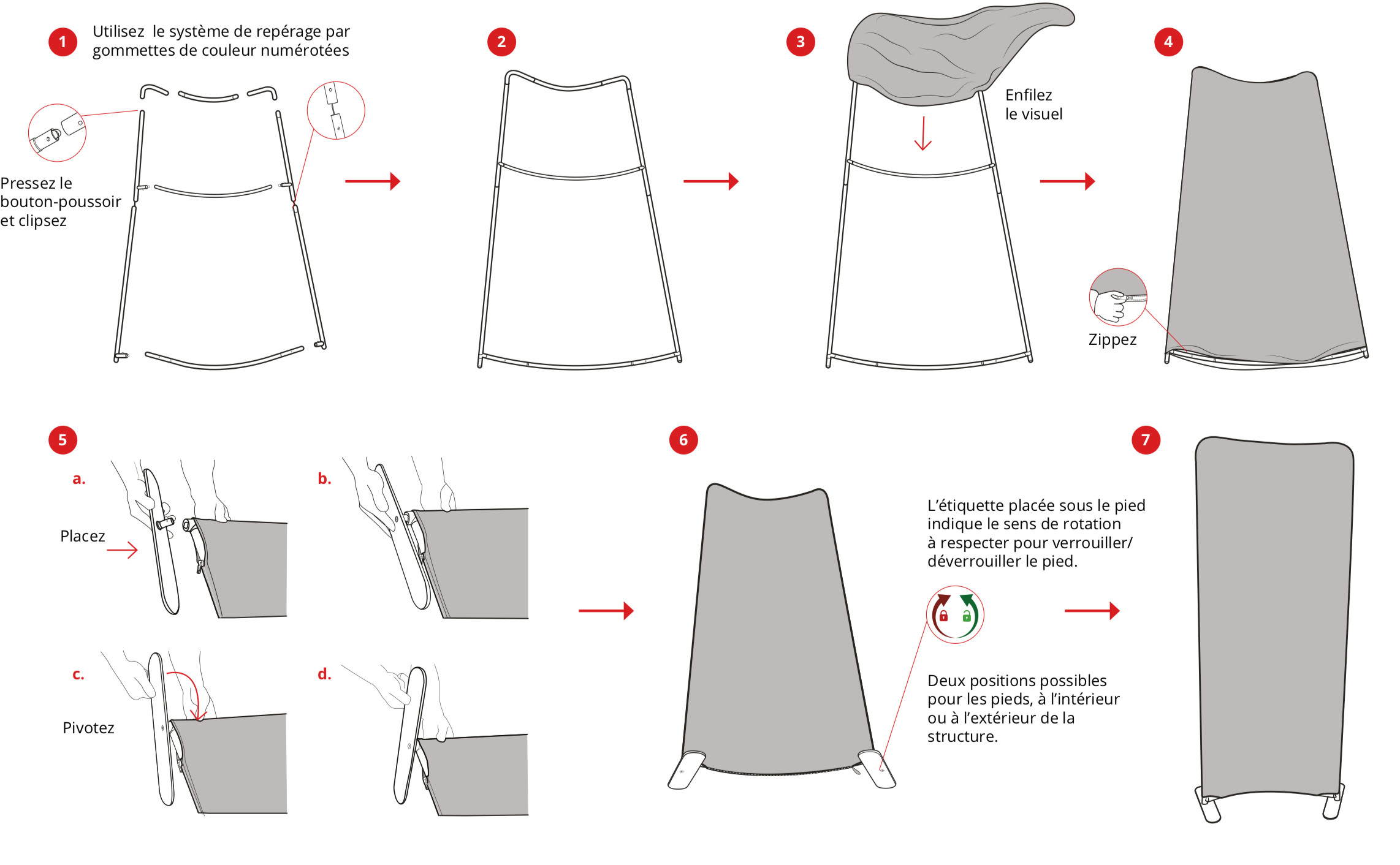 1 Utilisez le système de repérage par gommettes de couleur numérotées

Pressez le bouton-poussoir et clipsez

2

3

Enfilez le visuel

4

Zippez

5

a.

Placez

b.

c.

Pivotez

d.

6

L'étiquette placée sous le pied indique le sens de rotation à respecter pour verrouiller/ déverrouiller le pied.

Deux positions possibles pour les pieds, à l'intérieur ou à l'extérieur de la structure.

7