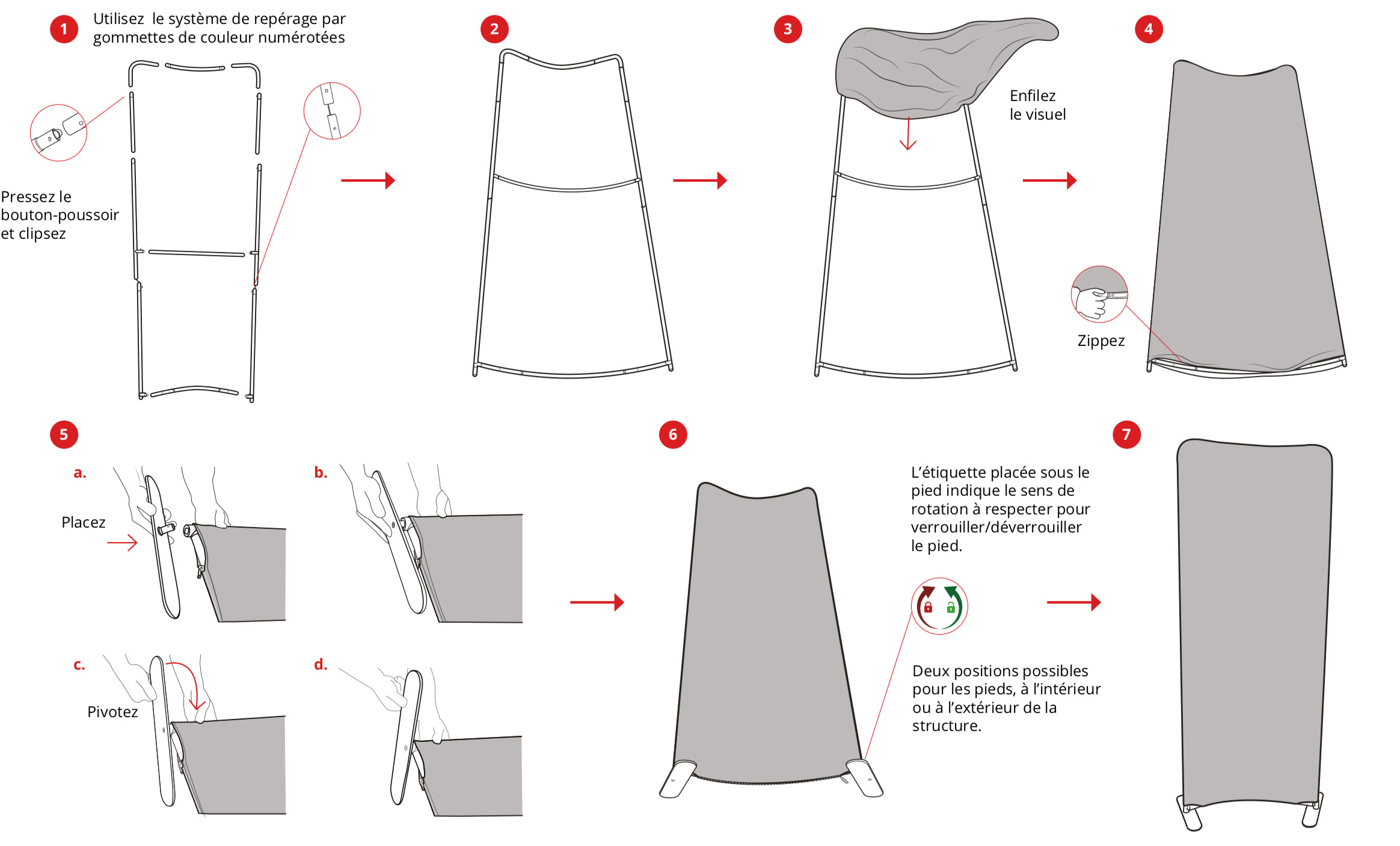 1

Utilisez le système de repérage par gommettes de couleur numérotées

Pressez le bouton-poussoir et clipsez

2

3

Enfilez le visuel

4

Zippez

5

a.

Placez

b.

c.

Pivotez

d.

6

L'étiquette placée sous le pied indique le sens de rotation à respecter pour verrouiller/déverrouiller le pied.

Deux positions possibles pour les pieds, à l'intérieur ou à l'extérieur de la structure.

7