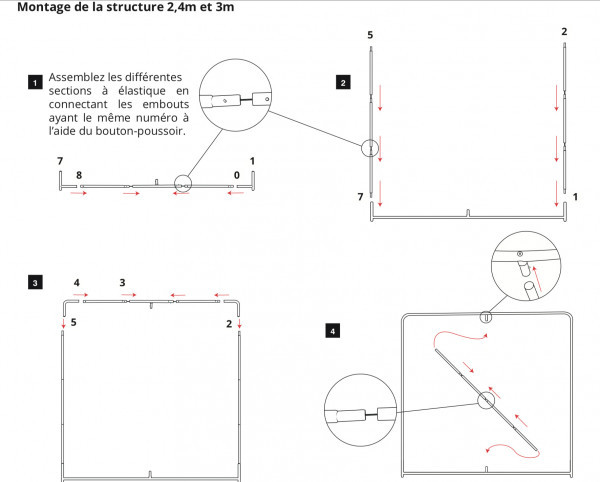 Montage de la structure 2,4m et 3m

1 Assemblez les différentes sections à élastique en connectant les embouts ayant le même numéro à l'aide du bouton-poussoir.

7 8 0 1

2

5 2

7 1

3

4 3

5 2

4