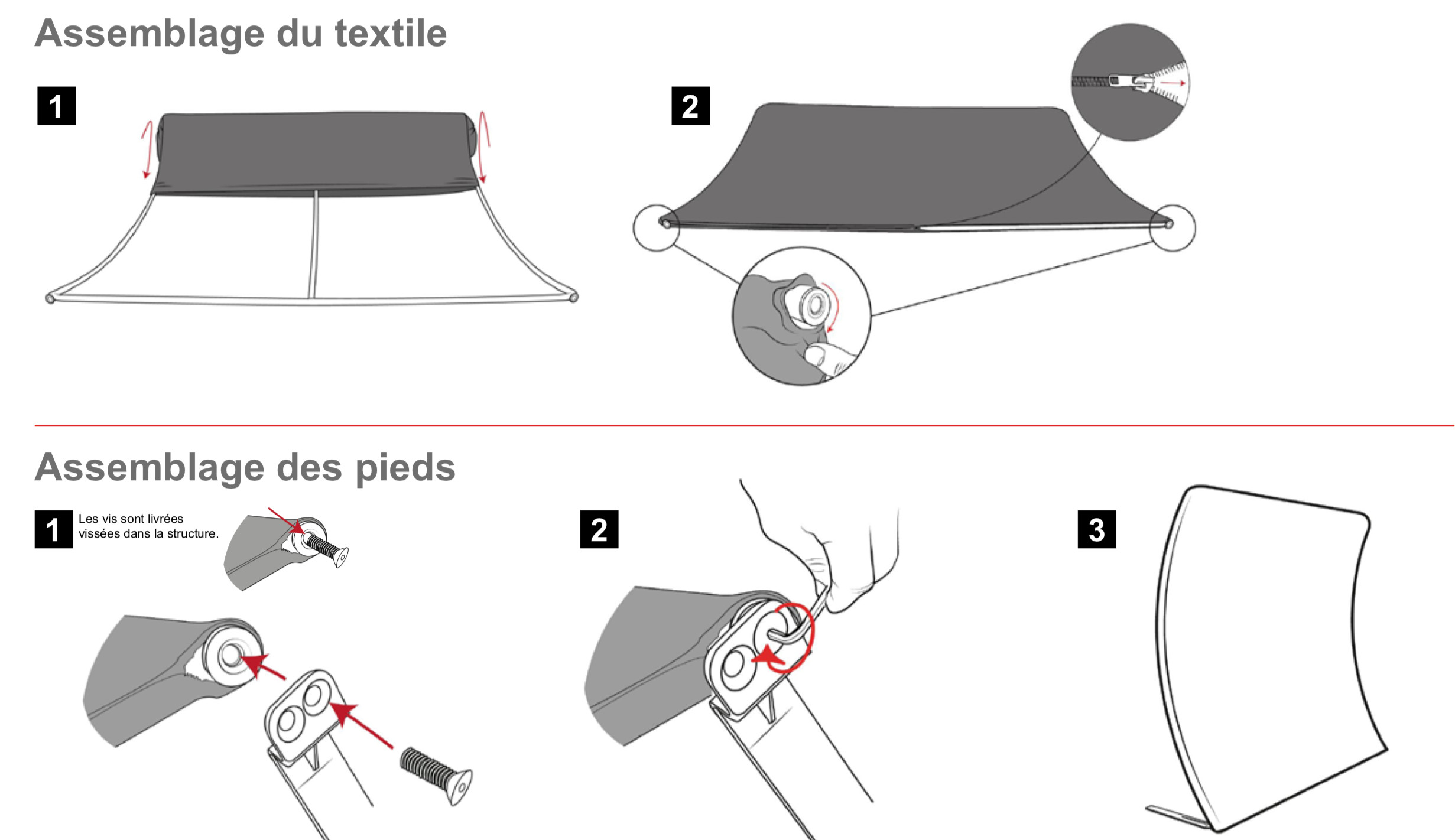 Assemblage du textile

1

2

Assemblage des pieds

1 Les vis sont livrées vissées dans la structure.

2

3