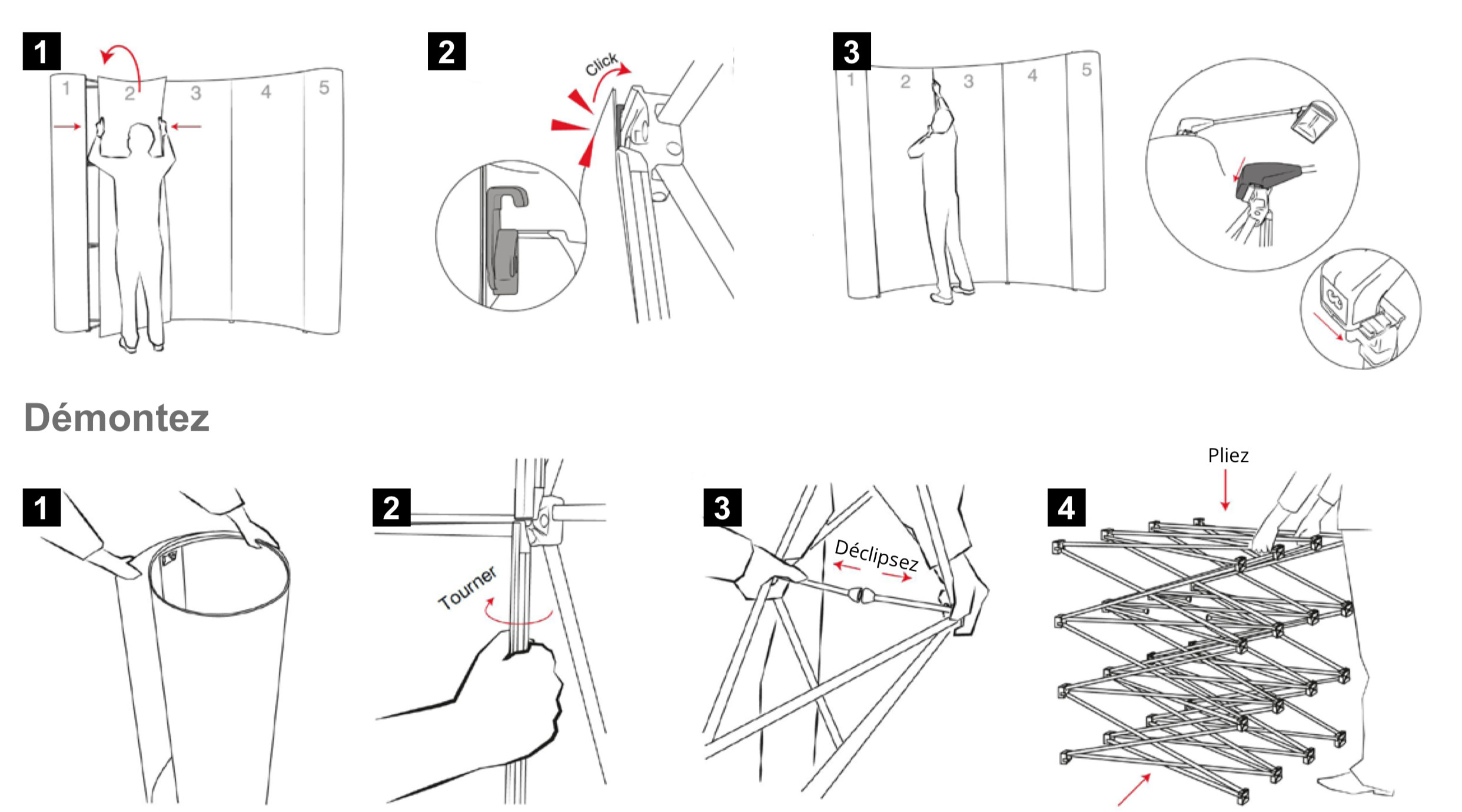 1

1 2 3 4 5

2

Click

3

1 2 3 4 5

Démontez

1

2

Tourner

3

Déclipsez

4

Pliez